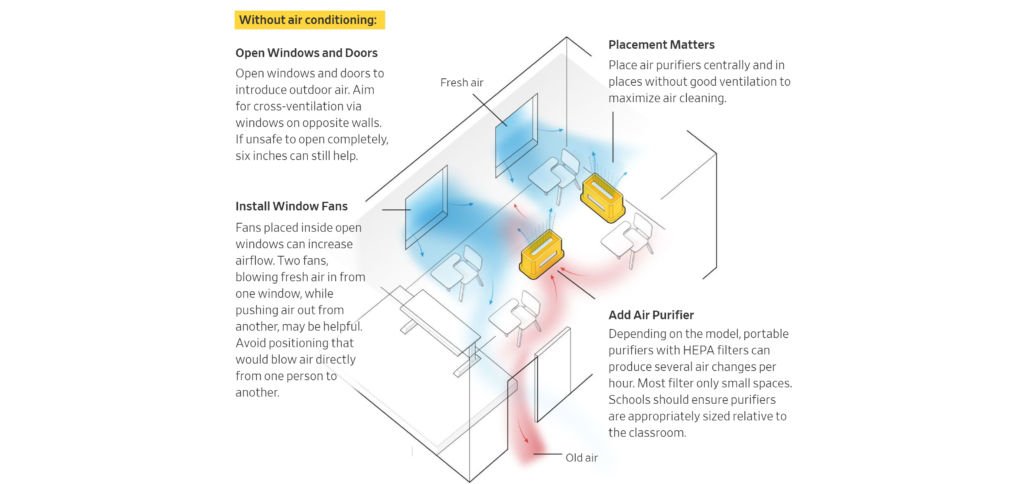 Without air conditioning:

Open Windows and Doors
Open windows and doors to introduce outdoor air. Aim for cross-ventilation via windows on opposite walls. If unsafe to open completely, six inches can still help.

Install Window Fans
Fans placed inside open windows can increase airflow. Two fans, blowing fresh air in from one window, while pushing air out from another, may be helpful. Avoid positioning that would blow air directly from one person to another.

Fresh air

Placement Matters
Place air purifiers centrally and in places without good ventilation to maximize air cleaning.

Add Air Purifier
Depending on the model, portable purifiers with HEPA filters can produce several air changes per hour. Most filter only small spaces. Schools should ensure purifiers are appropriately sized relative to the classroom.

Old air